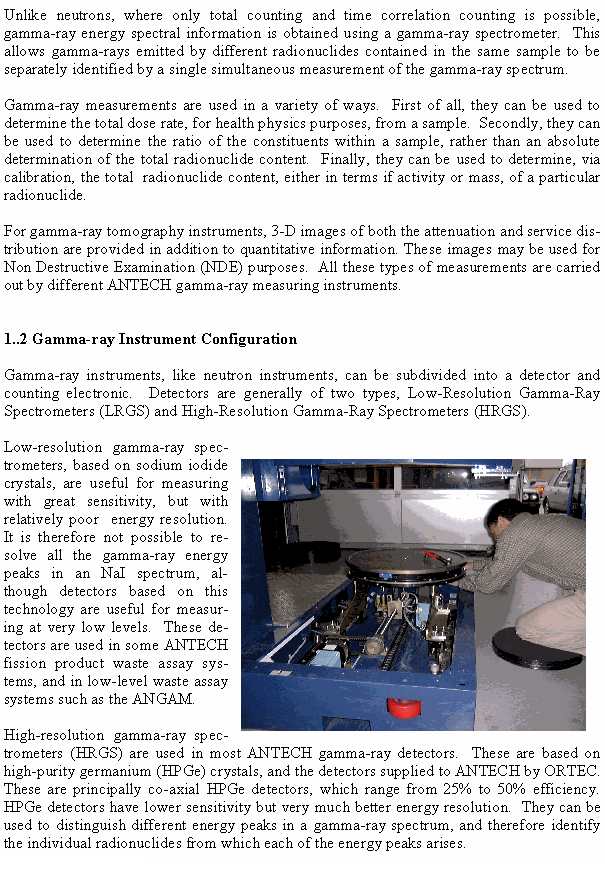 Unlike neutrons, where only total counting and time correlation counting is possible, gamma-ray energy spectral information is obtained using a gamma-ray spectrometer. This allows gamma-rays emitted by different radionuclides contained in the same sample to be separately identified by a single simultaneous measurement of the gamma-ray spectrum.

Gamma-ray measurements are used in a variety of ways. First of all, they can be used to determine the total dose rate, for health physics purposes, from a sample. Secondly, they can be used to determine the ratio of the constituents within a sample, rather than an absolute determination of the total radionuclide content. Finally, they can be used to determine, via calibration, the total radionuclide content, either in terms if activity or mass, of a particular radionuclide.

For gamma-ray tomography instruments, 3-D images of both the attenuation and service distribution are provided in addition to quantitative information. These images may be used for Non Destructive Examination (NDE) purposes. All these types of measurements are carried out by different ANTECH gamma-ray measuring instruments.

1..2 Gamma-ray Instrument Configuration

Gamma-ray instruments, like neutron instruments, can be subdivided into a detector and counting electronic. Detectors are generally of two types, Low-Resolution Gamma-Ray Spectrometers (LRGS) and High-Resolution Gamma-Ray Spectrometers (HRGS).

Low-resolution gamma-ray spectrometers, based on sodium iodide crystals, are useful for measuring with great sensitivity, but with relatively poor energy resolution. It is therefore not possible to resolve all the gamma-ray energy peaks in an NaI spectrum, although detectors based on this technology are useful for measuring at very low levels. These detectors are used in some ANTECH fission product waste assay systems, and in low-level waste assay systems such as the ANGAM.

High-resolution gamma-ray spectrometers (HRGS) are used in most ANTECH gamma-ray detectors. These are based on high-purity germanium (HPGe) crystals, and the detectors supplied to ANTECH by ORTEC. These are principally co-axial HPGe detectors, which range from 25% to 50% efficiency. HPGe detectors have lower sensitivity but very much better energy resolution. They can be used to distinguish different energy peaks in a gamma-ray spectrum, and therefore identify the individual radionuclides from which each of the energy peaks arises.